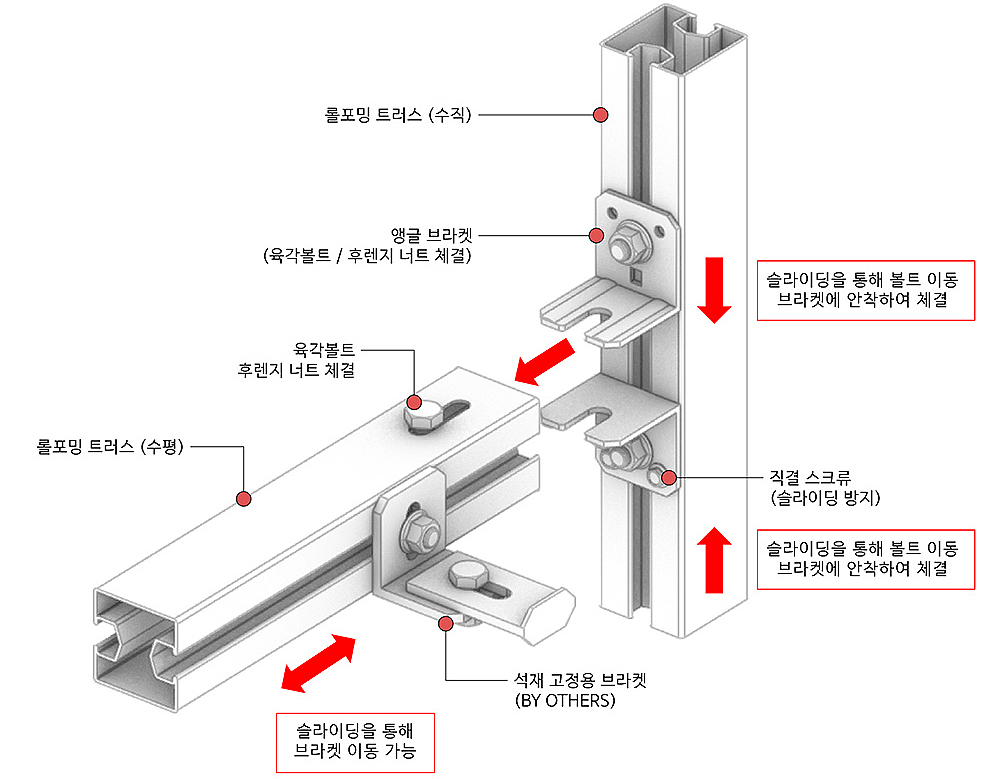 롤포밍 트러스 (수직)

앵글 브라켓
(육각볼트 / 후렌지 너트 체결)

슬라이딩을 통해 볼트 이동
브라켓에 안착하여 체결

육각볼트
후렌지 너트 체결

롤포밍 트러스 (수평)

직결 스크류
(슬라이딩 방지)

슬라이딩을 통해 볼트 이동
브라켓에 안착하여 체결

석재 고정용 브라켓
(BY OTHERS)

슬라이딩을 통해
브라켓 이동 가능